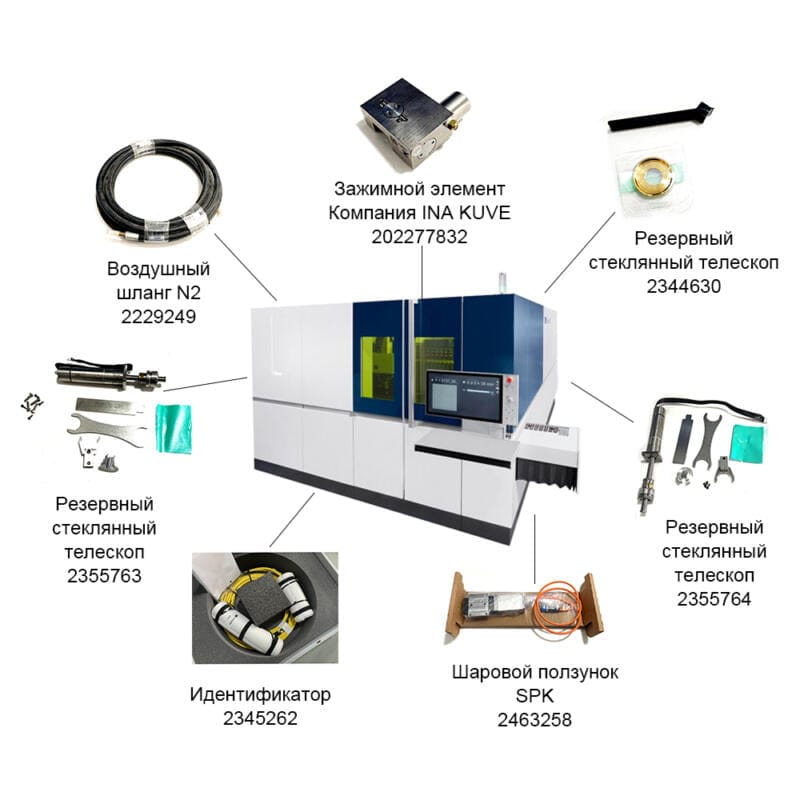 Зажимной элемент
Компания INA KUVE
202277832

Воздушный
шланг N2
2229249

Резервный
стеклянный телескоп
2344630

Резервный
стеклянный
телескоп
2355763

Резервный
стеклянный
телескоп
2355764

Идентификатор
2345262

Шаровой ползунок
SPK
2463258